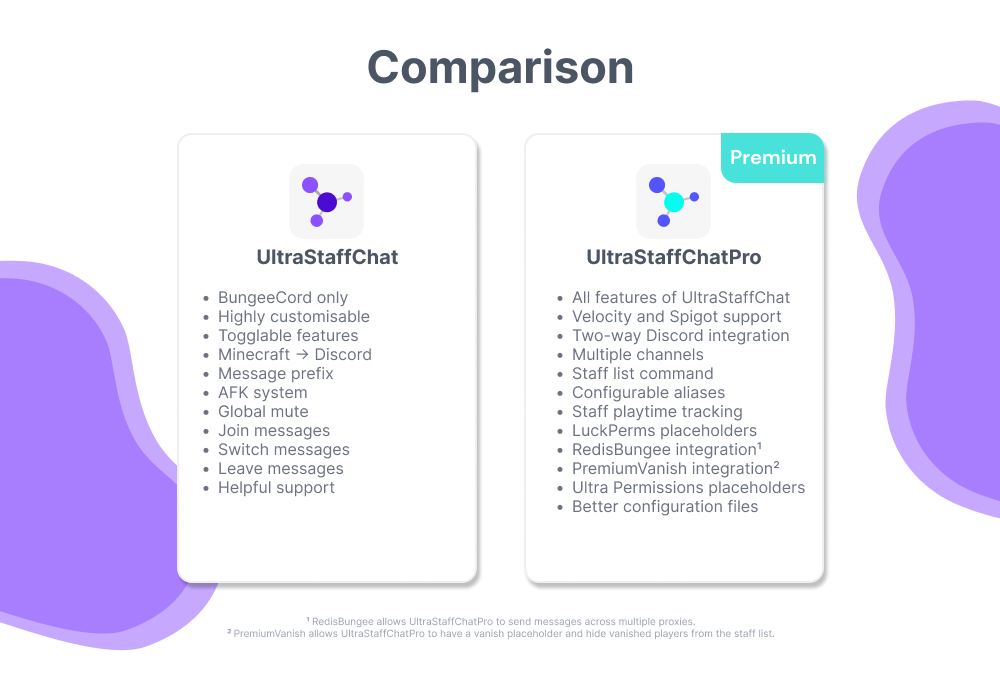 Comparison

UltraStaffChat

- BungeeCord only
- Highly customisable
- Togglable features
- Minecraft → Discord
- Message prefix
- AFK system
- Global mute
- Join messages
- Switch messages
- Leave messages
- Helpful support

Premium

UltraStaffChatPro

- All features of UltraStaffChat
- Velocity and Spigot support
- Two-way Discord integration
- Multiple channels
- Staff list command
- Configurable aliases
- Staff playtime tracking
- LuckPerms placeholders
- RedisBungee integration¹
- PremiumVanish integration²
- Ultra Permissions placeholders
- Better configuration files

¹ RedisBungee allows UltraStaffChatPro to send messages across multiple proxies.
² PremiumVanish allows UltraStaffChatPro to have a vanish placeholder and hide vanished players from the staff list.